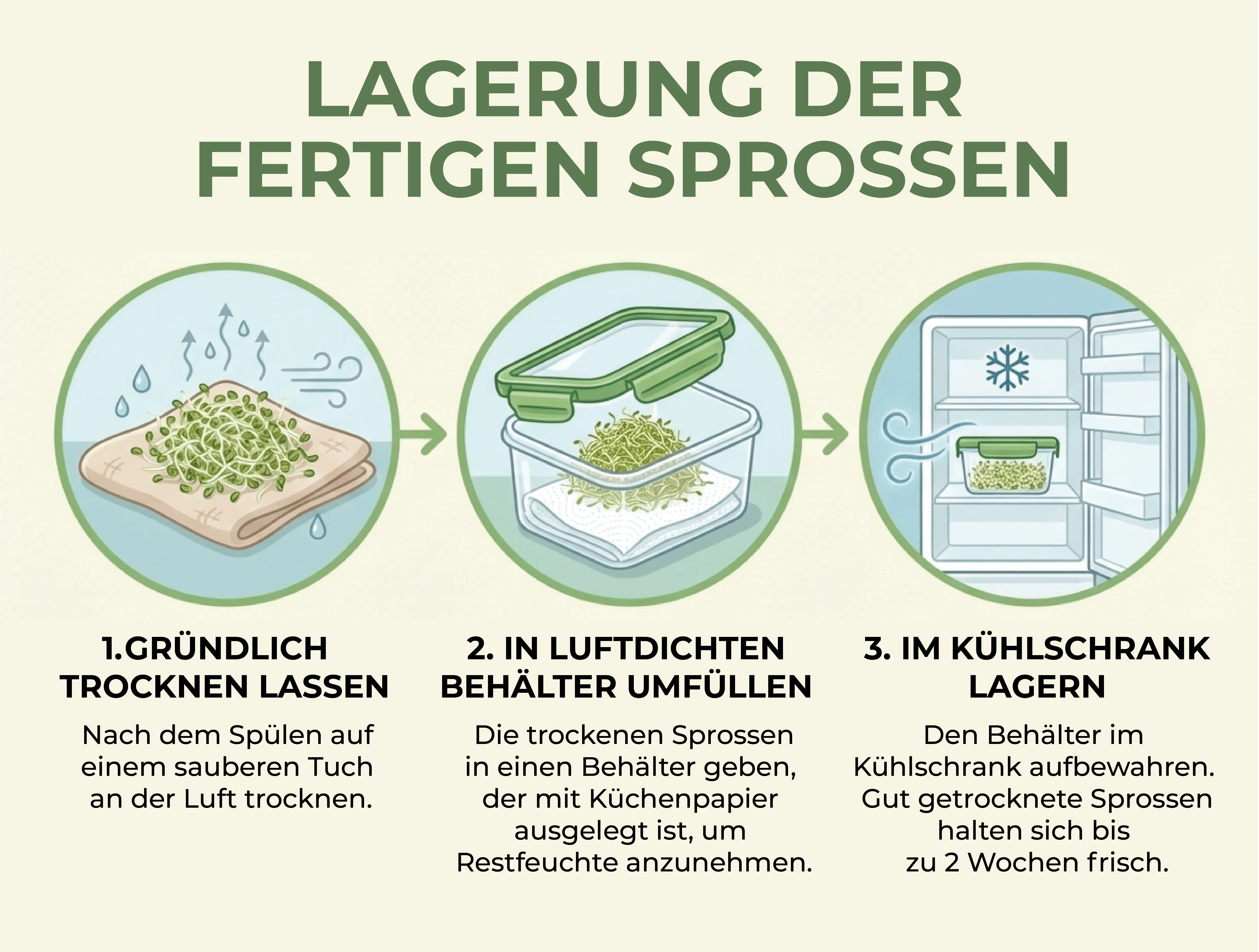 LAGERUNG DER FERTIGEN SPROSSEN

1.GRÜNDLICH TROCKNEN LASSEN

Nach dem Spülen auf einem sauberen Tuch an der Luft trocknen.

2. IN LUFTDICHTEN BEHÄLTER UMFÜLLEN

Die trockenen Sprossen in einen Behälter geben, der mit Küchenpapier ausgelegt ist, um Restfeuchte anzunehmen.

3. IM KÜHLSCHRANK LAGERN

Den Behälter im Kühlschrank aufbewahren. Gut getrocknete Sprossen halten sich bis zu 2 Wochen frisch.